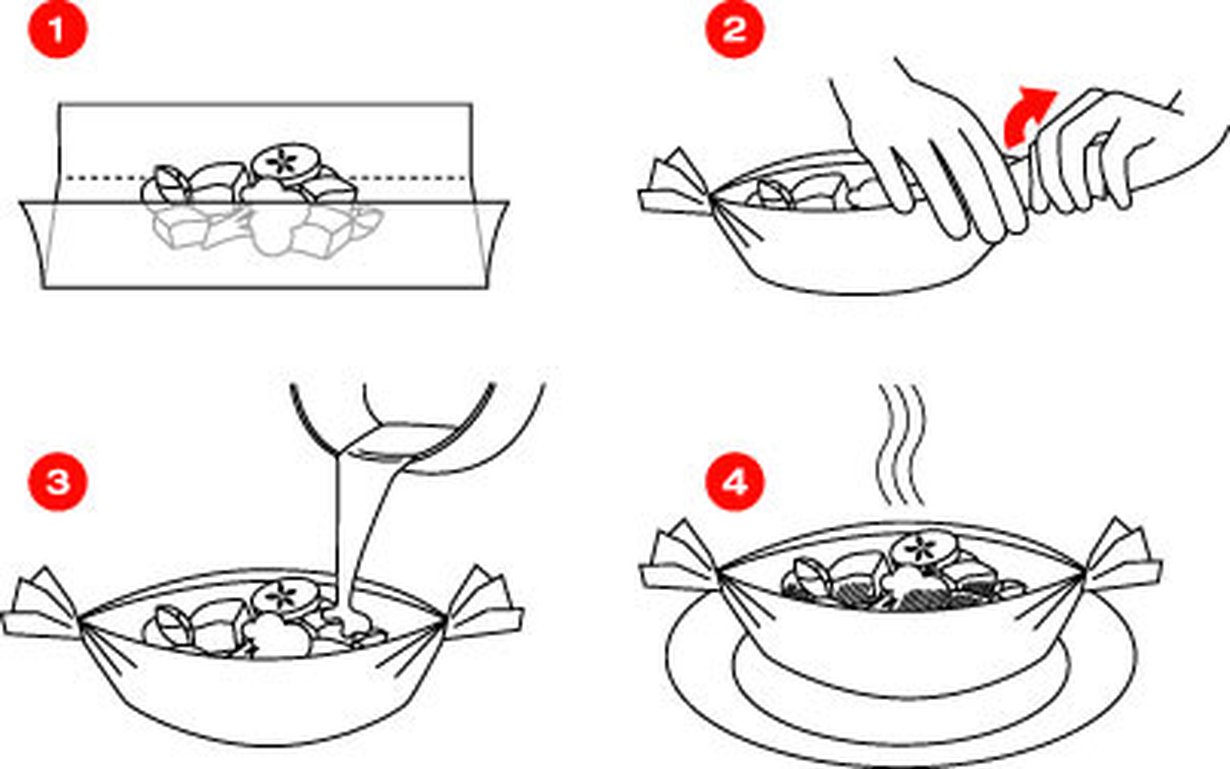 1

2

3

4